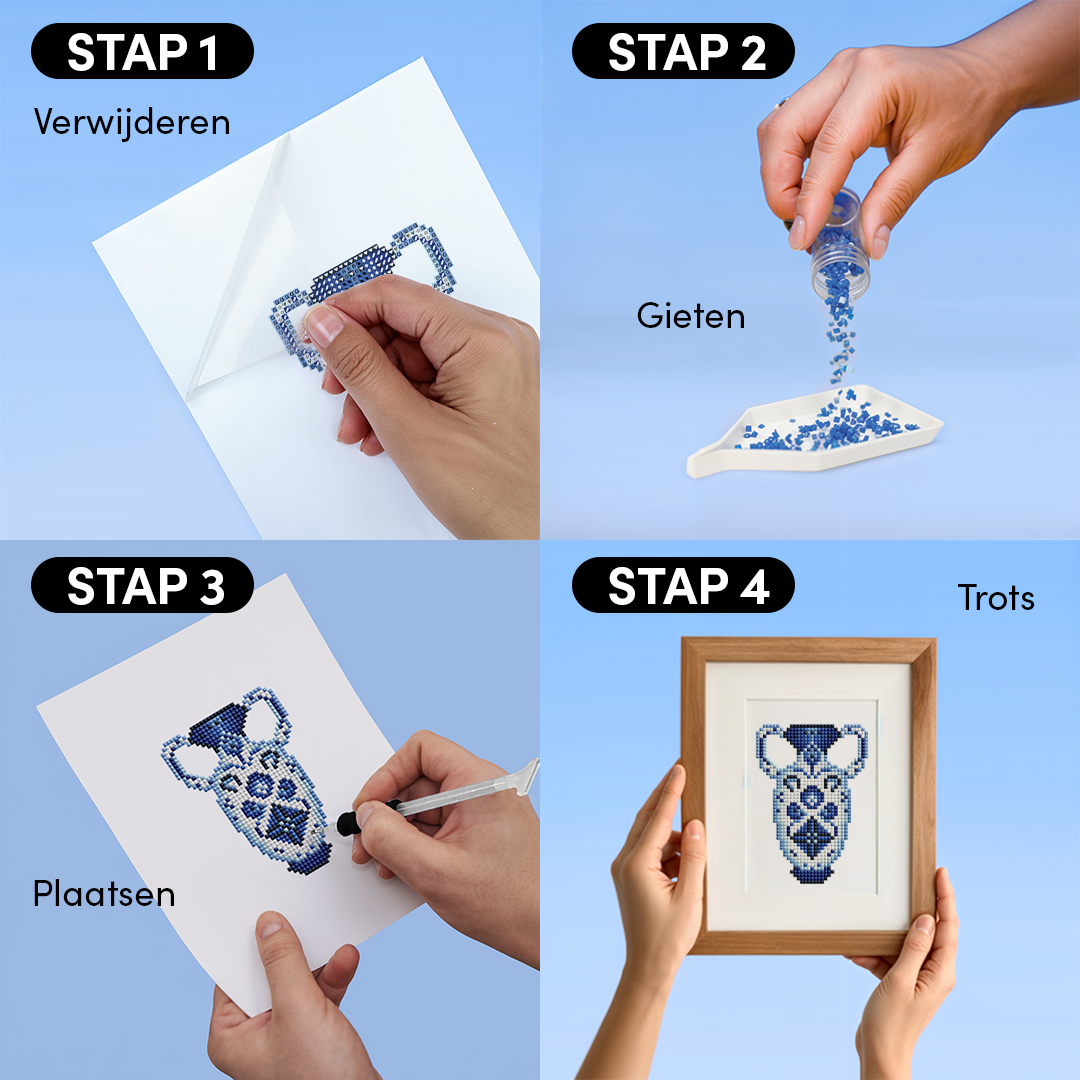 STAP 1
Verwijderen

STAP 2
Gieten

STAP 3
Plaatsen

STAP 4
Trots